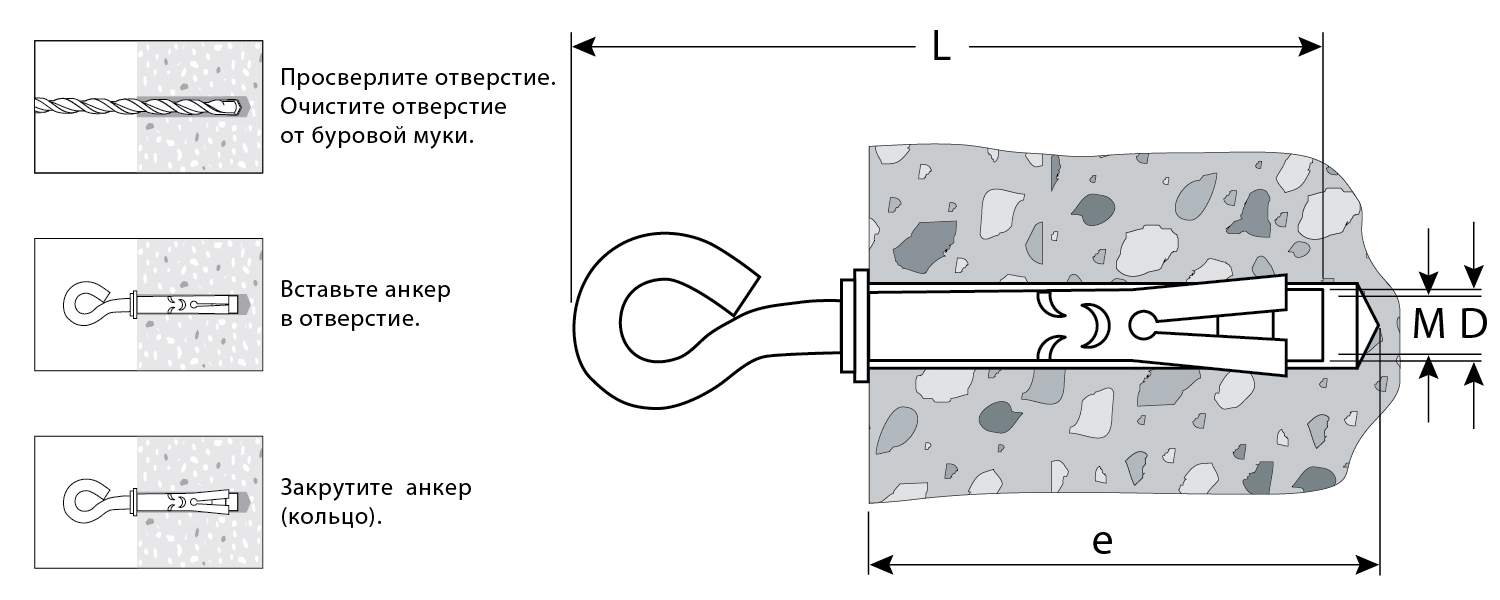 Просверлите отверстие. Очистите отверстие от буровой муки.

Вставьте анкер в отверстие.

Закрутите анкер (кольцо).

L

M D

e