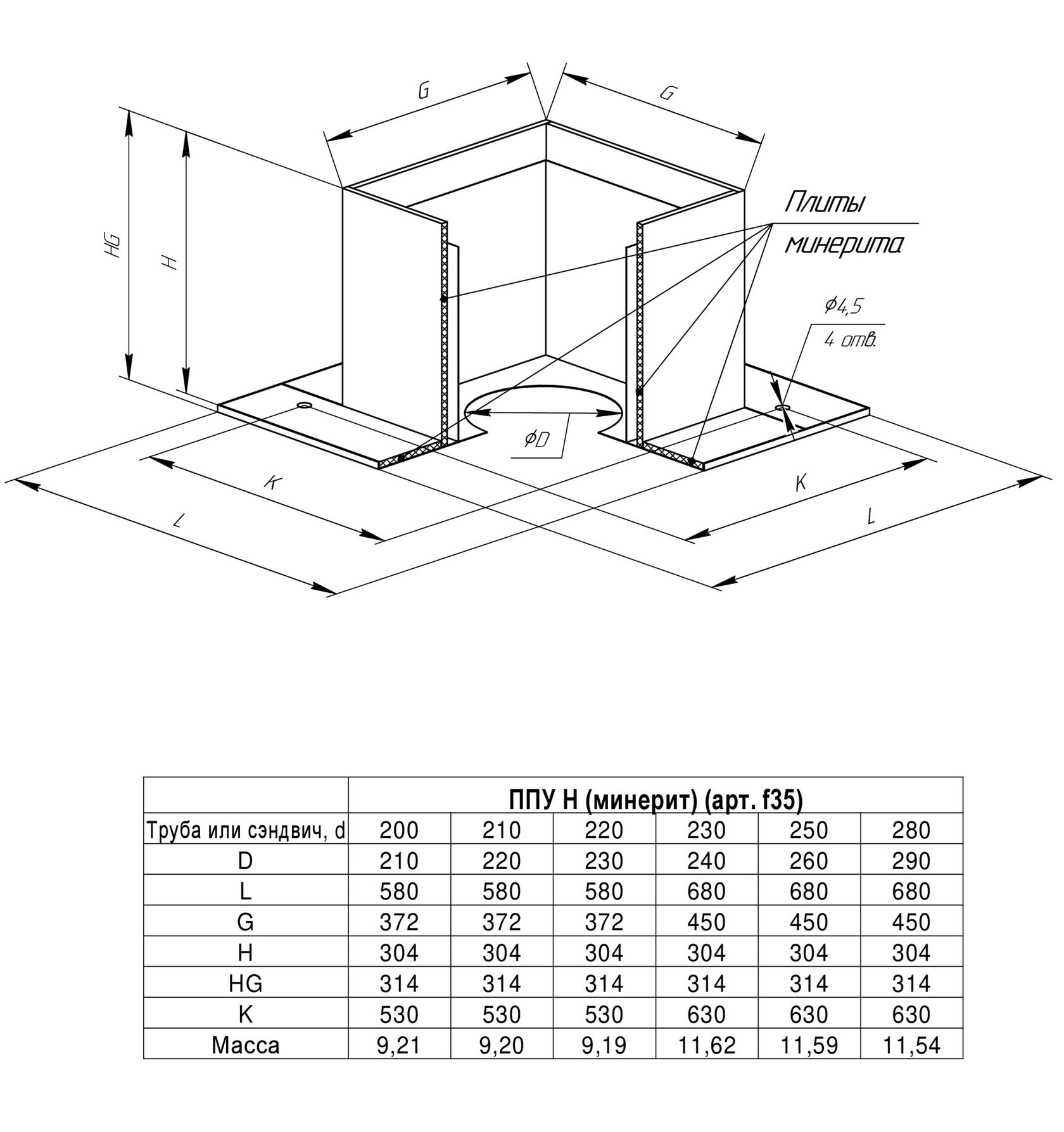 G

G

HG

H

Плиты минерита

ϕ4,5
4 отв.

ϕD

K

L

K

L

| | ППУ Н (минерит) (арт. f35) | | | | | |
|---|---|---|---|---|---|---|
| Труба или сэндвич, d | 200 | 210 | 220 | 230 | 250 | 280 |
| D | 210 | 220 | 230 | 240 | 260 | 290 |
| L | 580 | 580 | 580 | 680 | 680 | 680 |
| G | 372 | 372 | 372 | 450 | 450 | 450 |
| H | 304 | 304 | 304 | 304 | 304 | 304 |
| HG | 314 | 314 | 314 | 314 | 314 | 314 |
| K | 530 | 530 | 530 | 630 | 630 | 630 |
| Масса | 9,21 | 9,20 | 9,19 | 11,62 | 11,59 | 11,54 |