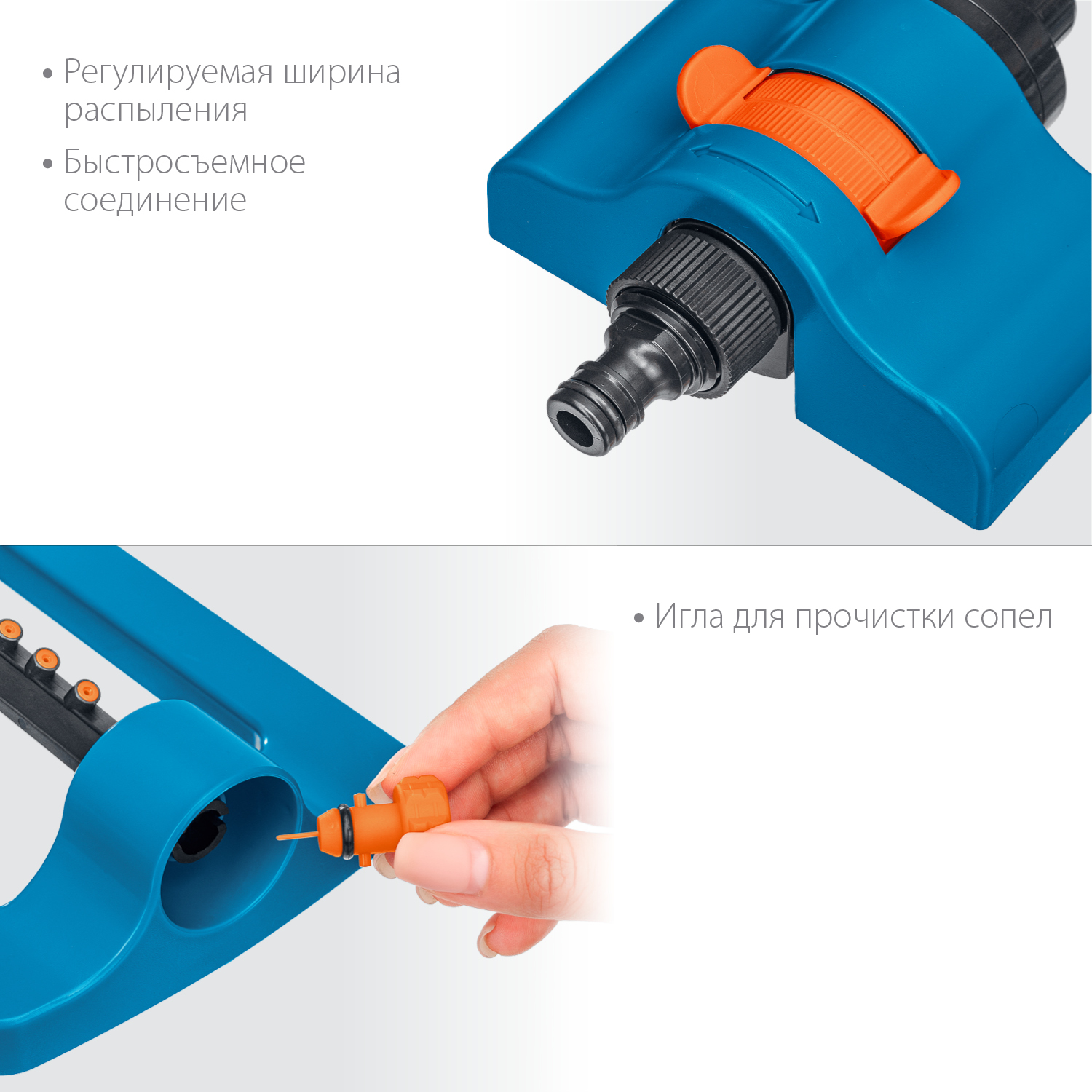 • Регулируемая ширина распыления

• Быстросъемное соединение

• Игла для прочистки сопел