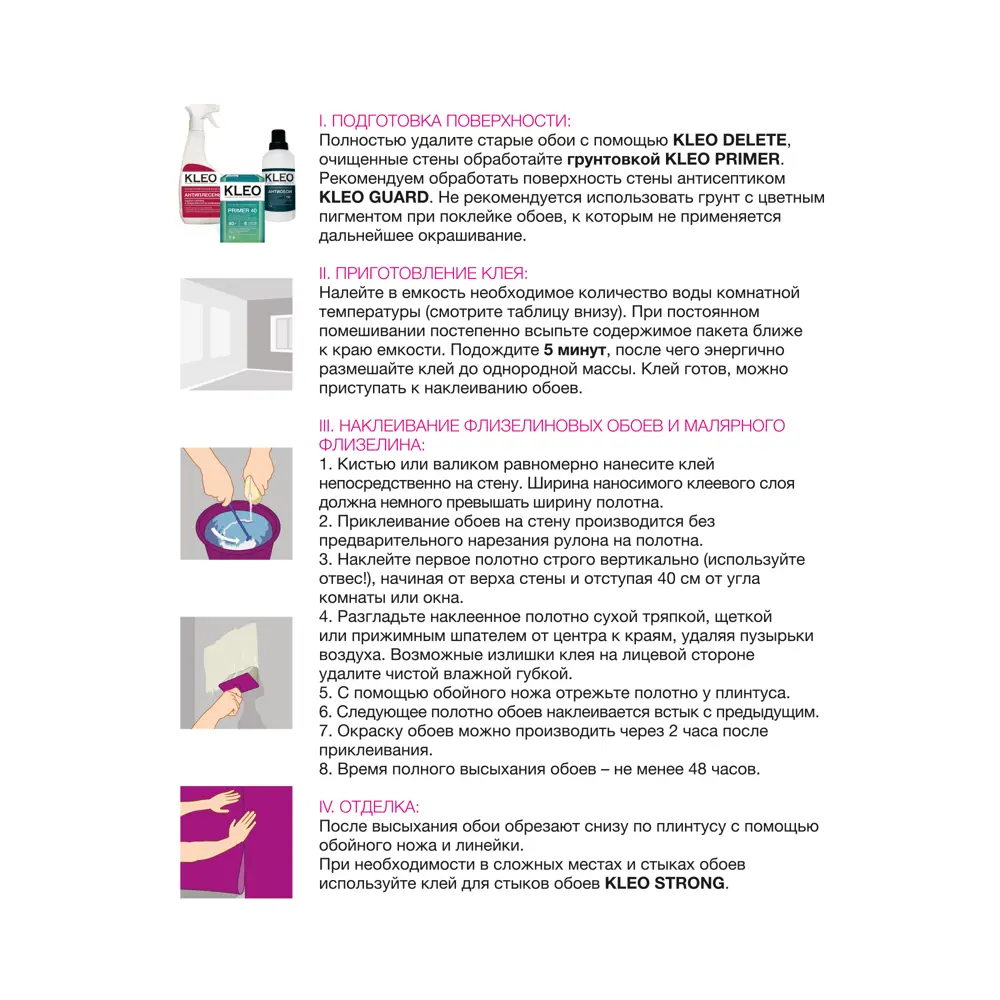 KLEO
АНТИПЛЕСЕНЬ

KLEO
PRIMER 40

KLEO

I. ПОДГОТОВКА ПОВЕРХНОСТИ:
Полностью удалите старые обои с помощью KLEO DELETE, очищенные стены обработайте грунтовкой KLEO PRIMER. Рекомендуем обработать поверхность стены антисептиком KLEO GUARD. Не рекомендуется использовать грунт с цветным пигментом при поклейке обоев, к которым не применяется дальнейшее окрашивание.

II. ПРИГОТОВЛЕНИЕ КЛЕЯ:
Налейте в емкость необходимое количество воды комнатной температуры (смотрите таблицу внизу). При постоянном помешивании постепенно всыпьте содержимое пакета ближе к краю емкости. Подождите 5 минут, после чего энергично размешайте клей до однородной массы. Клей готов, можно приступать к наклеиванию обоев.

III. НАКЛЕИВАНИЕ ФЛИЗЕЛИНОВЫХ ОБОЕВ И МАЛЯРНОГО ФЛИЗЕЛИНА:
1. Кистью или валиком равномерно нанесите клей непосредственно на стену. Ширина наносимого клеевого слоя должна немного превышать ширину полотна.
2. Приклеивание обоев на стену производится без предварительного нарезания рулона на полотна.
3. Наклейте первое полотно строго вертикально (используйте отвес!), начиная от верха стены и отступая 40 см от угла комнаты или окна.
4. Разгладьте наклеенное полотно сухой тряпкой, щеткой или прижимным шпателем от центра к краям, удаляя пузырьки воздуха. Возможные излишки клея на лицевой стороне удалите чистой влажной губкой.
5. С помощью обойного ножа отрежьте полотно у плинтуса.
6. Следующее полотно обоев наклеивается встык с предыдущим.
7. Окраску обоев можно производить через 2 часа после приклеивания.
8. Время полного высыхания обоев – не менее 48 часов.

IV. ОТДЕЛКА:
После высыхания обои обрезают снизу по плинтусу с помощью обойного ножа и линейки.
При необходимости в сложных местах и стыках обоев используйте клей для стыков обоев KLEO STRONG.