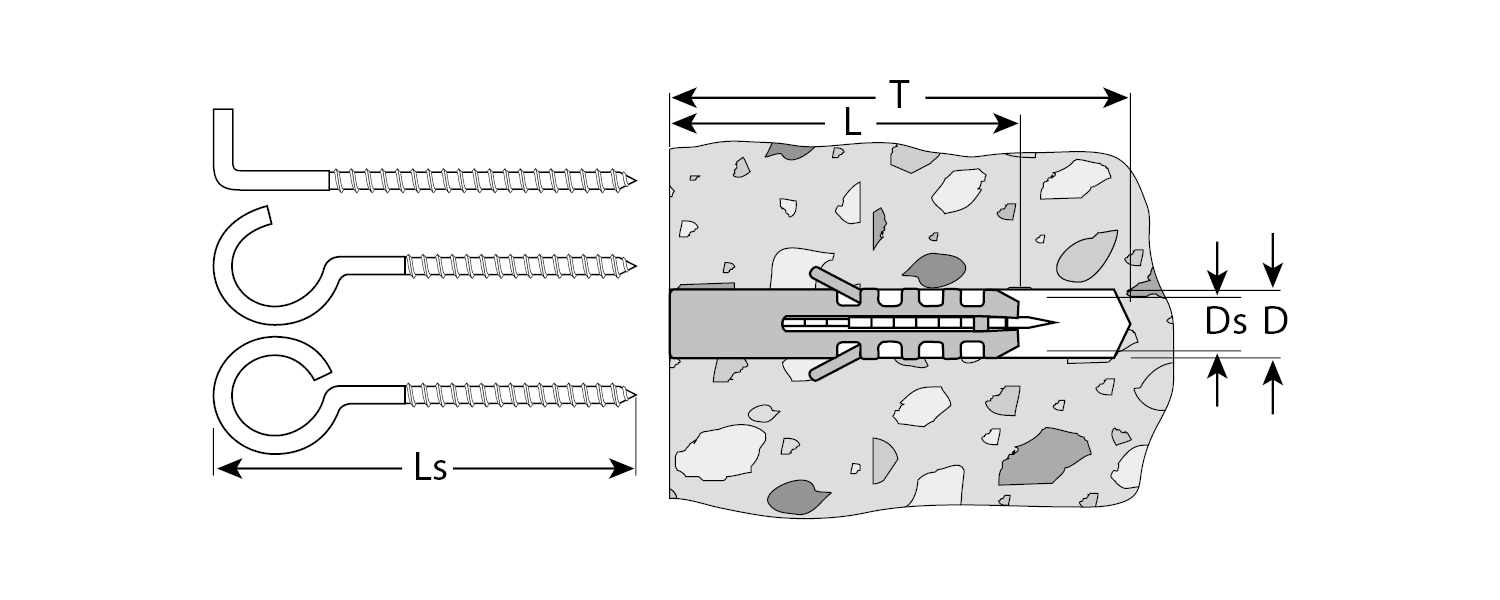 T
L
Ds D
Ls